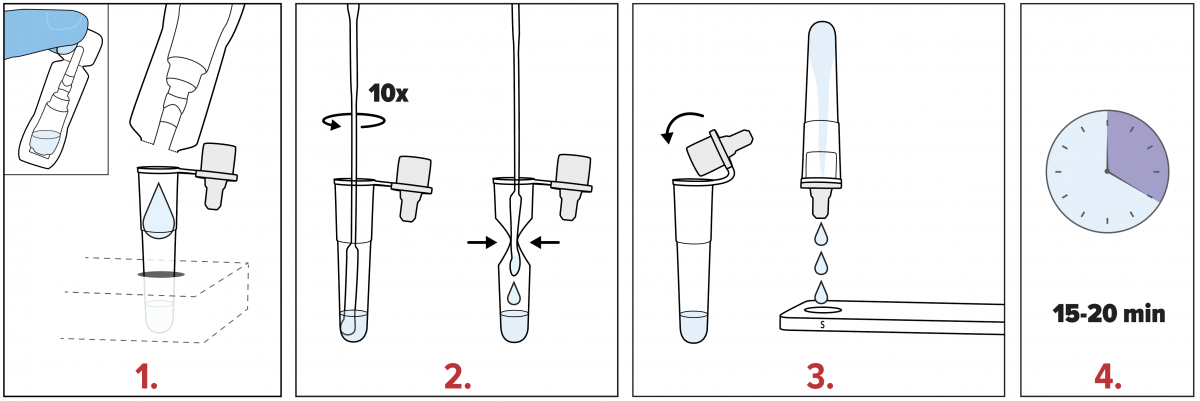 1.

10x

2.

S

3.

15-20 min

4.